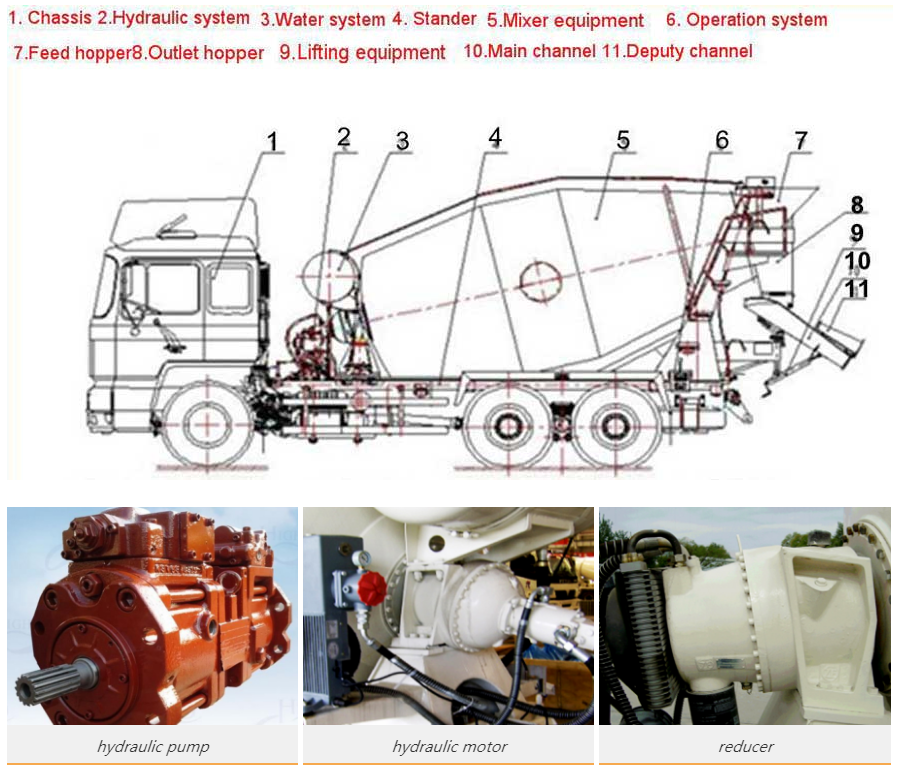 1. Chassis 2.Hydraulic system 3.Water system 4. Stander 5.Mixer equipment 6. Operation system
7.Feed hopper8.Outlet hopper 9.Lifting equipment 10.Main channel 11.Deputy channel

1 2 3 4 5 6 7 8 9 10 11

hydraulic pump

hydraulic motor

reducer